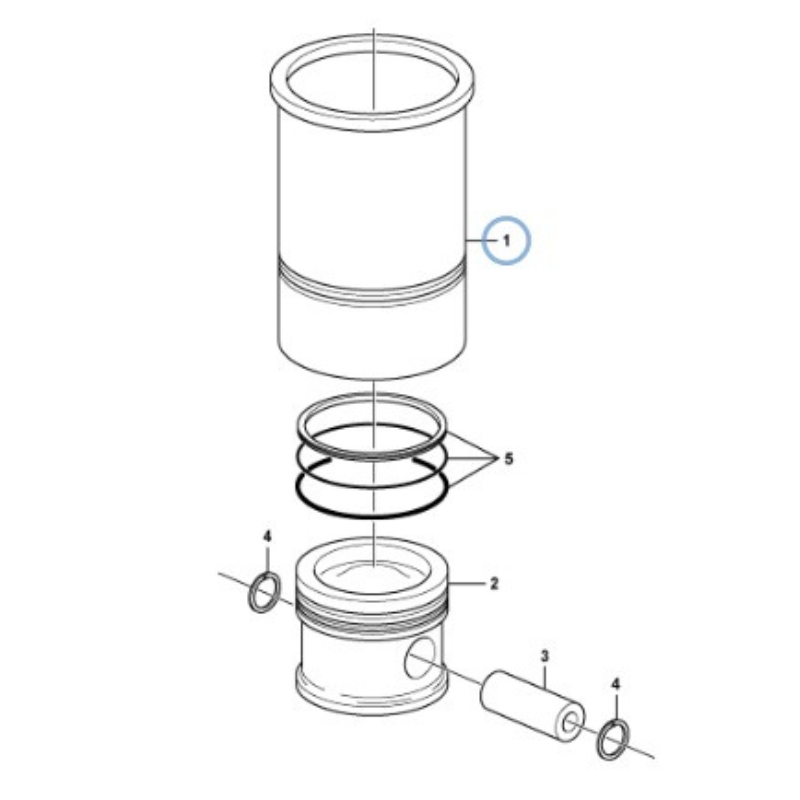 1

5

4

2

3

4